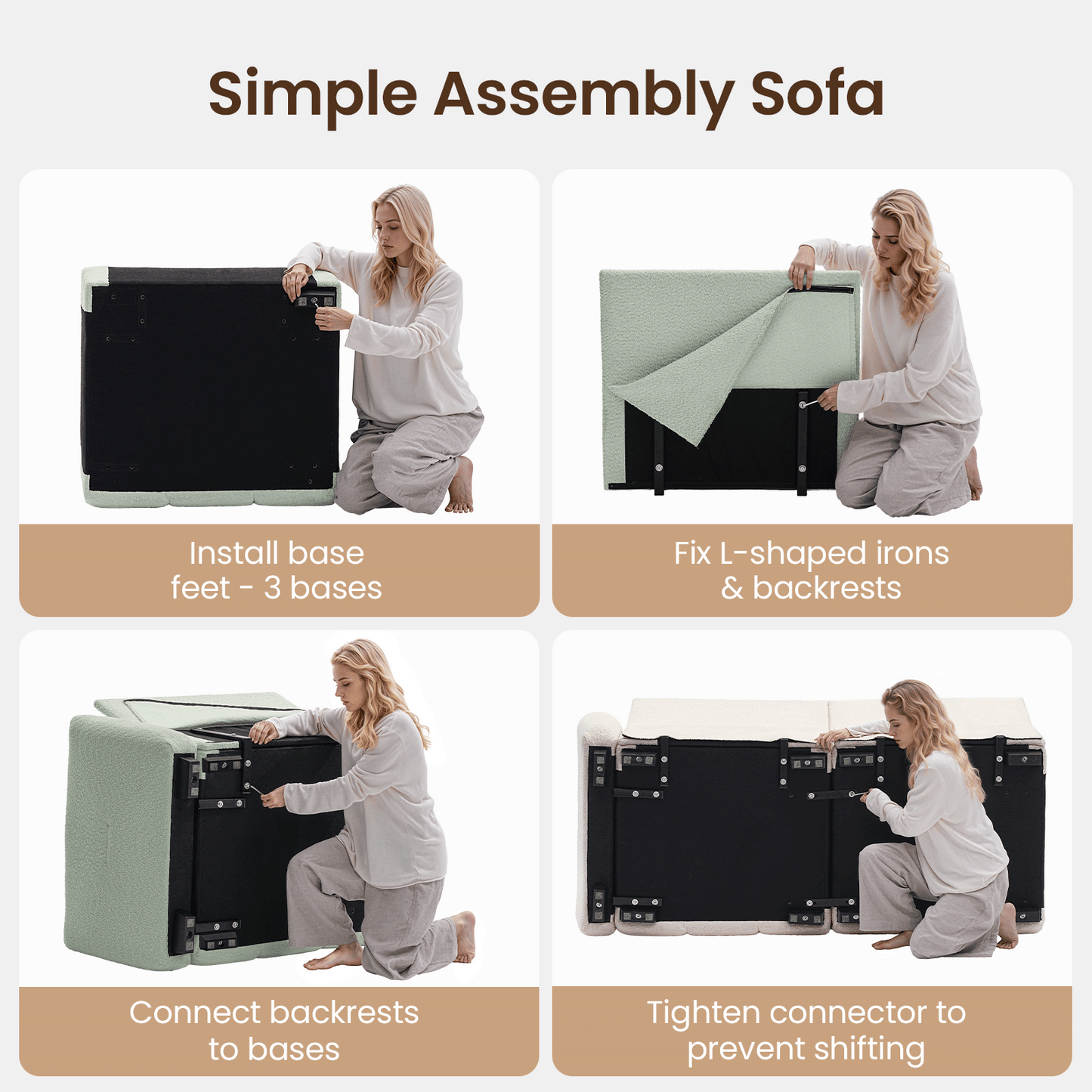 Simple Assembly Sofa

Install base feet - 3 bases

Fix L-shaped irons & backrests

Connect backrests to bases

Tighten connector to prevent shifting