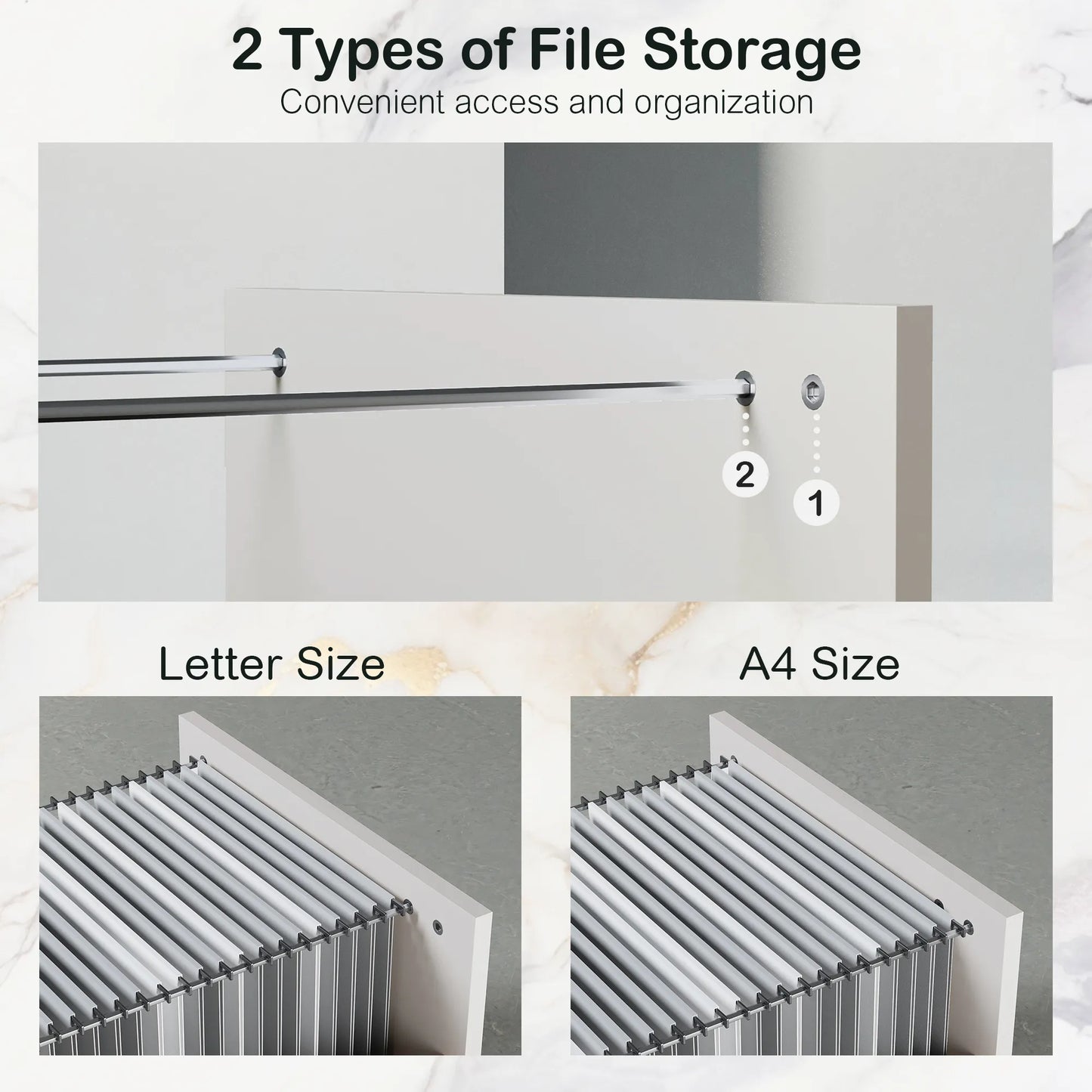 2 Types of File Storage
Convenient access and organization

2
1

Letter Size

A4 Size