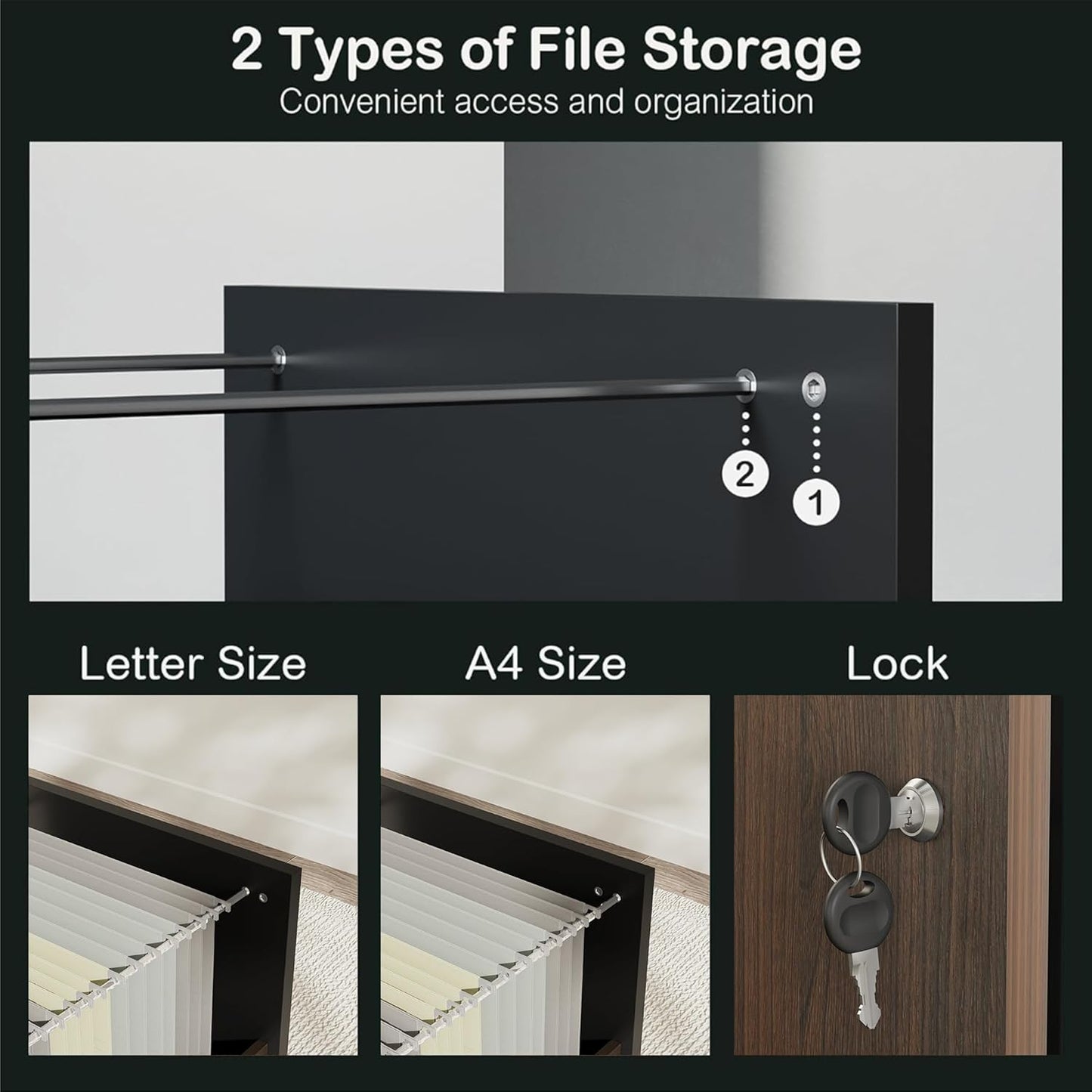 2 Types of File Storage
Convenient access and organization

2
1

Letter Size
A4 Size
Lock